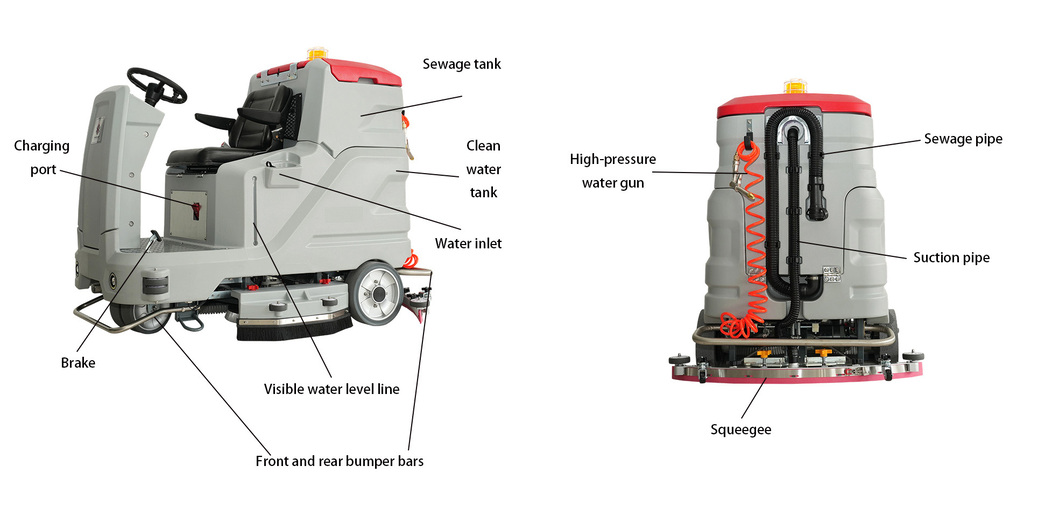 Sewage tank

Charging port

Clean water tank

Water inlet

Brake

Visible water level line

Front and rear bumper bars

High-pressure water gun

Sewage pipe

Suction pipe

Squeegee